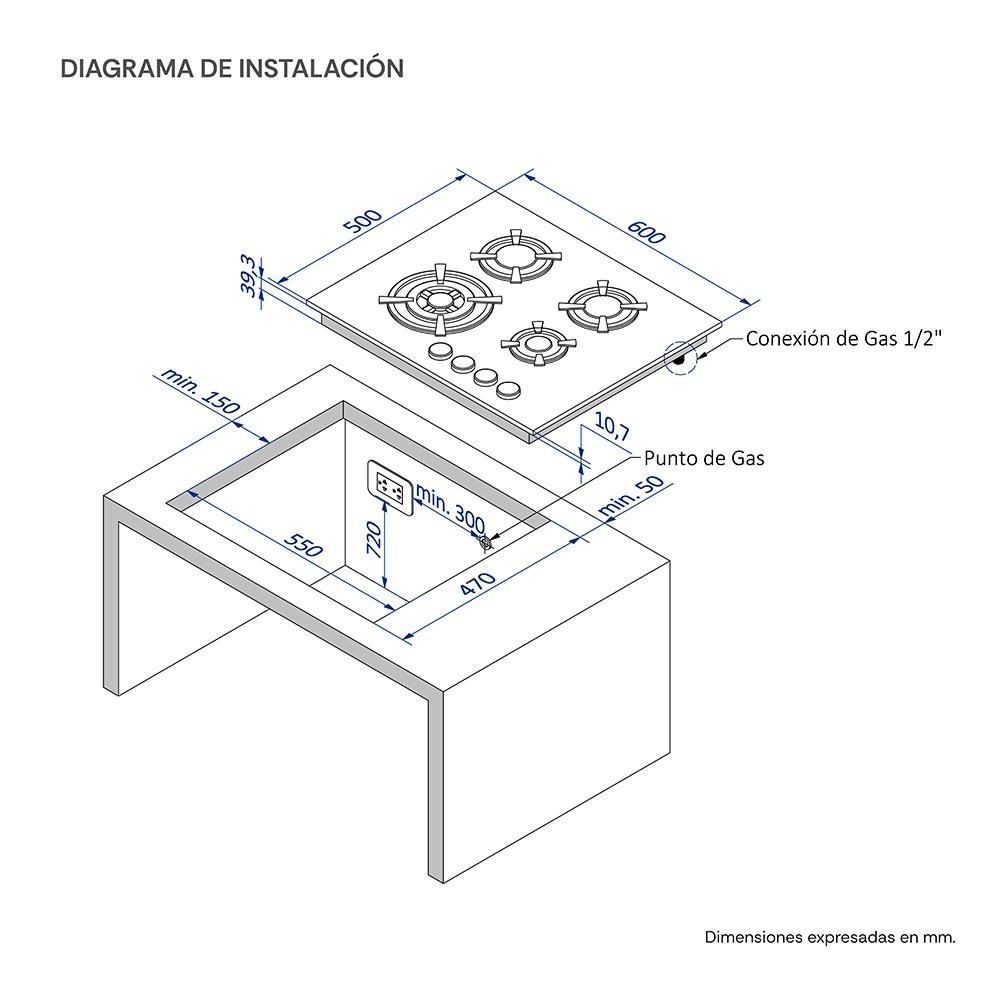 DIAGRAMA DE INSTALACIÓN

500

600

39,3

Conexión de Gas 1/2"

min. 150

10,7

Punto de Gas

min. 300

min. 50

550

720

470

Dimensiones expresadas en mm.